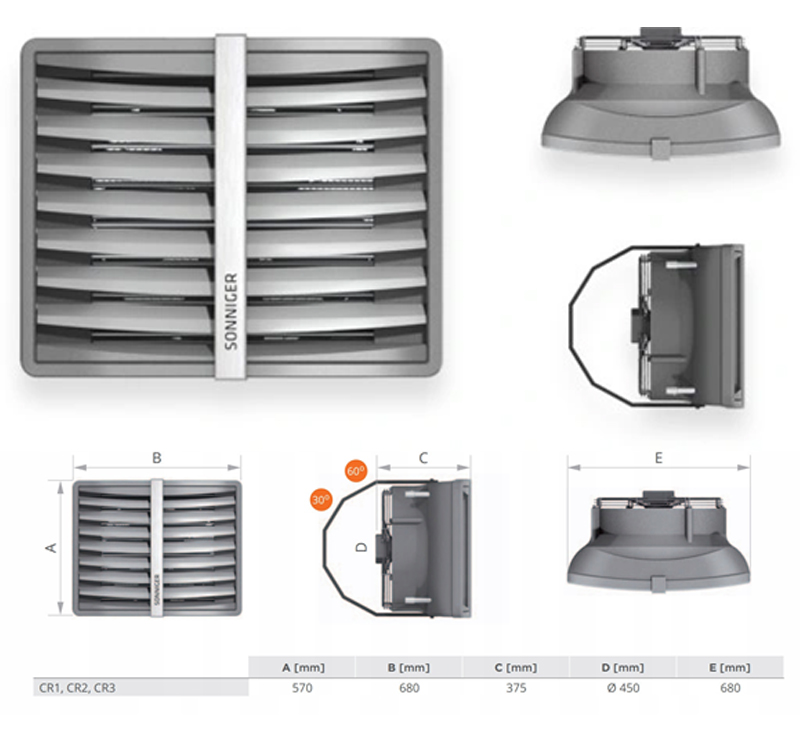 SONNIGER

B

A

SONNIGER

60°

30°

C

D

E

|  | A [mm] | B [mm] | C [mm] | D [mm] | E [mm] |
|---|---|---|---|---|---|
| CR1, CR2, CR3 | 570 | 680 | 375 | Ø 450 | 680 |